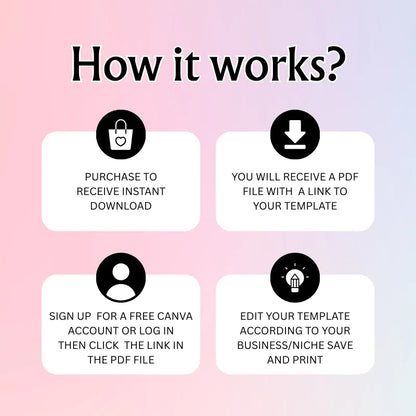 How it works?

PURCHASE TO RECEIVE INSTANT DOWNLOAD

YOU WILL RECEIVE A PDF FILE WITH A LINK TO YOUR TEMPLATE

SIGN UP FOR A FREE CANVA ACCOUNT OR LOG IN THEN CLICK THE LINK IN THE PDF FILE

EDIT YOUR TEMPLATE ACCORDING TO YOUR BUSINESS/NICHE SAVE AND PRINT